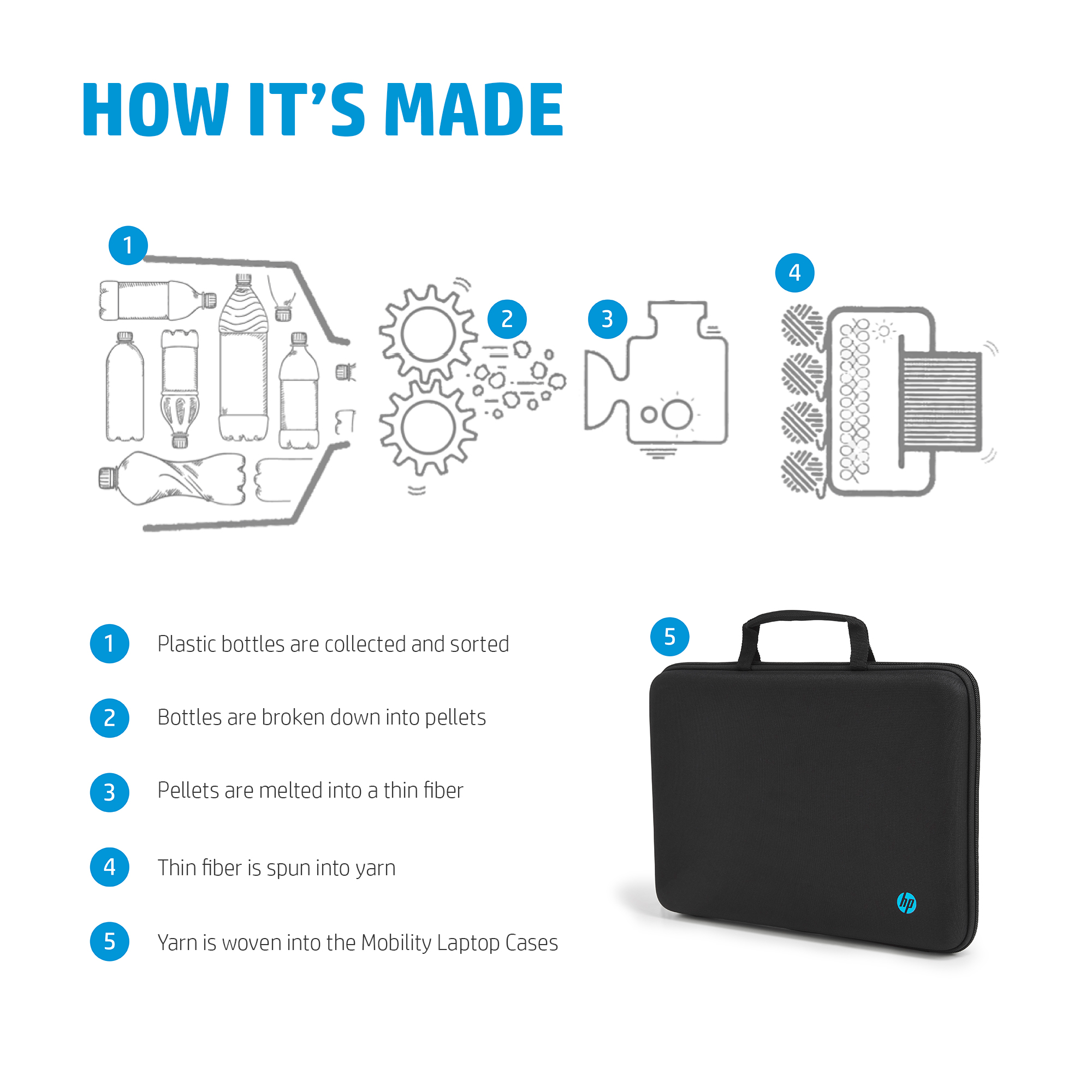 HOW IT'S MADE

1

2

3

4

1 Plastic bottles are collected and sorted

2 Bottles are broken down into pellets

3 Pellets are melted into a thin fiber

4 Thin fiber is spun into yarn

5 Yarn is woven into the Mobility Laptop Cases

5

hp